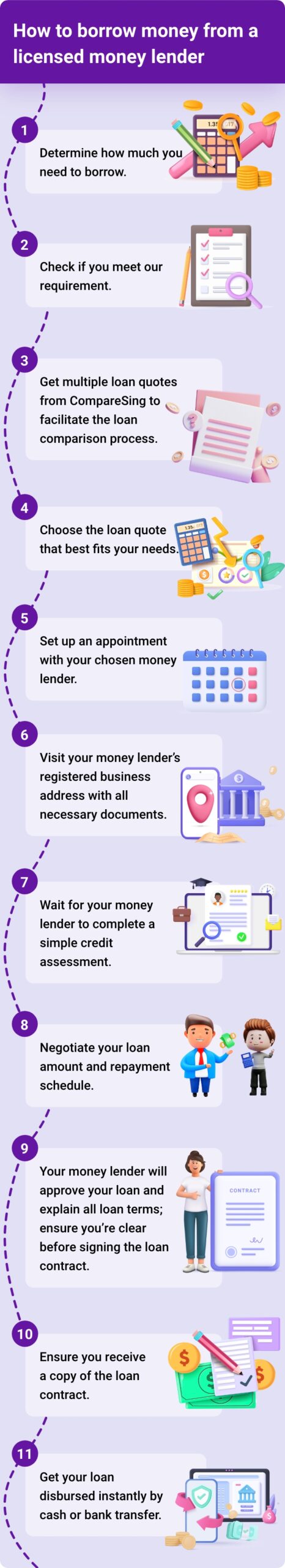 How to borrow money from a licensed money lender

1
Determine how much you need to borrow.

2
Check if you meet our requirement.

3
Get multiple loan quotes from CompareSing to facilitate the loan comparison process.

4
Choose the loan quote that best fits your needs.

5
Set up an appointment with your chosen money lender.

6
Visit your money lender's registered business address with all necessary documents.

7
Wait for your money lender to complete a simple credit assessment.

8
Negotiate your loan amount and repayment schedule.

9
Your money lender will approve your loan and explain all loan terms; ensure you're clear before signing the loan contract.

CONTRACT

10
Ensure you receive a copy of the loan contract.

11
Get your loan disbursed instantly by cash or bank transfer.